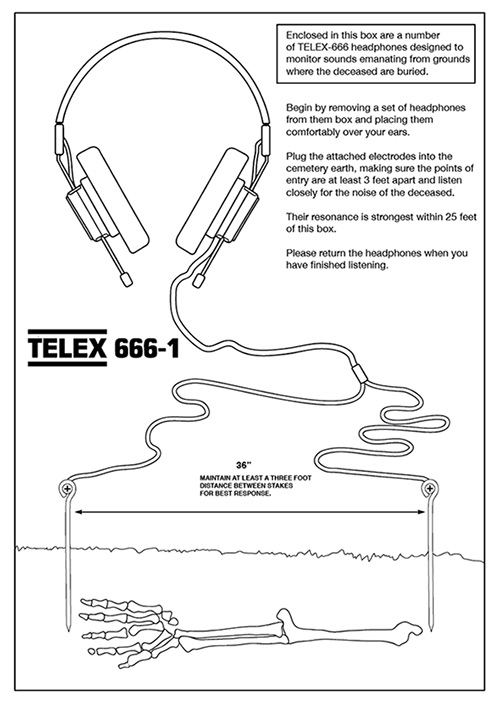 Enclosed in this box are a number of TELEX-666 headphones designed to monitor sounds emanating from grounds where the deceased are buried.

Begin by removing a set of headphones from them box and placing them comfortably over your ears.

Plug the attached electrodes into the cemetery earth, making sure the points of entry are at least 3 feet apart and listen closely for the noise of the deceased.

Their resonance is strongest within 25 feet of this box.

Please return the headphones when you have finished listening.

TELEX 666-1

36"

MAINTAIN AT LEAST A THREE FOOT DISTANCE BETWEEN STAKES FOR BEST RESPONSE.